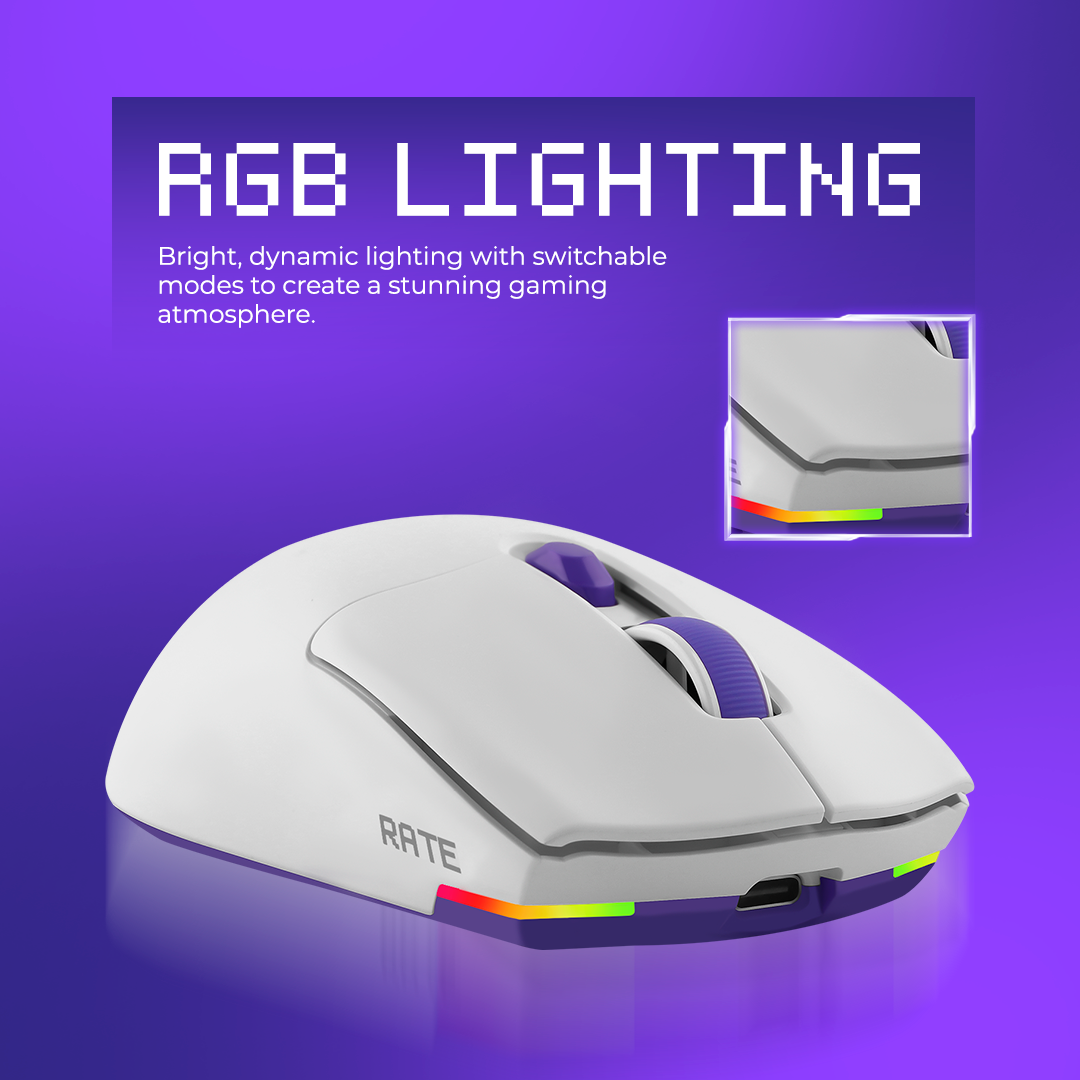 RGB LIGHTING

Bright, dynamic lighting with switchable modes to create a stunning gaming atmosphere.

RATE